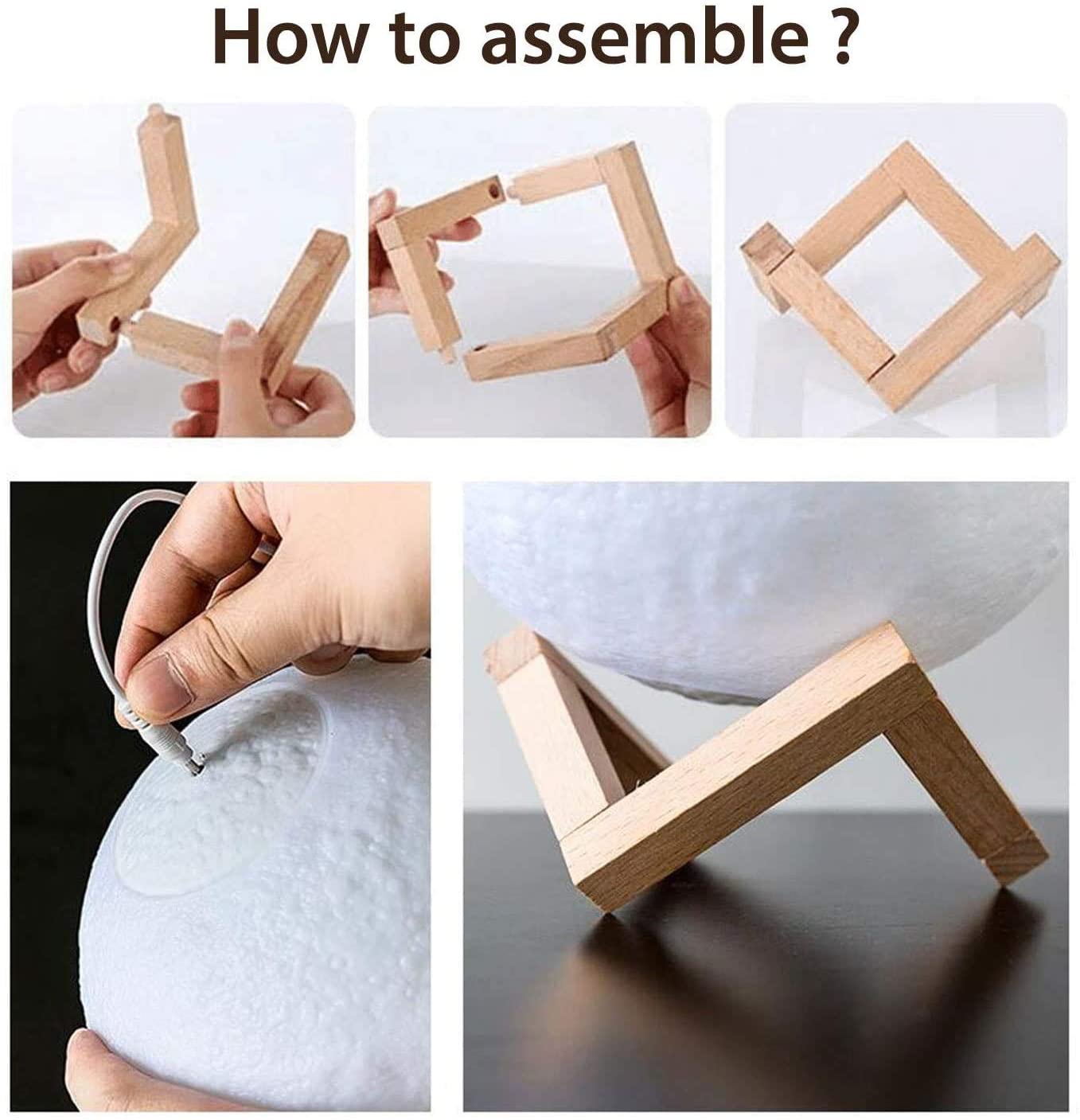 How to assemble ?