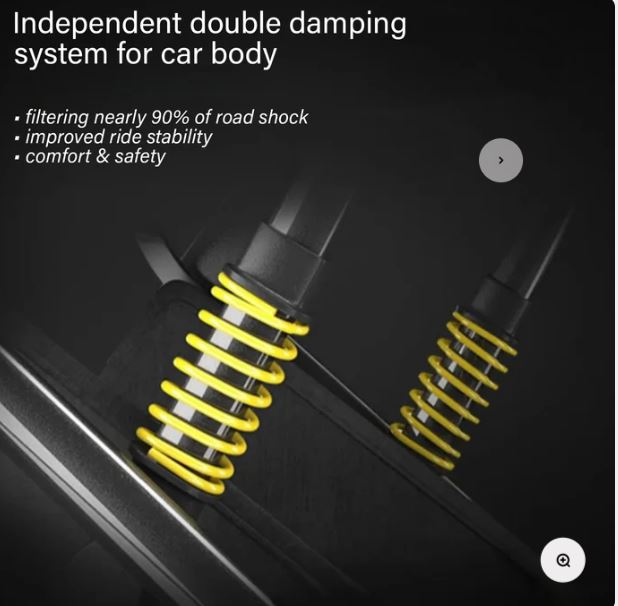 Independent double damping system for car body

▪ filtering nearly 90% of road shock
▪ improved ride stability
▪ comfort & safety

›